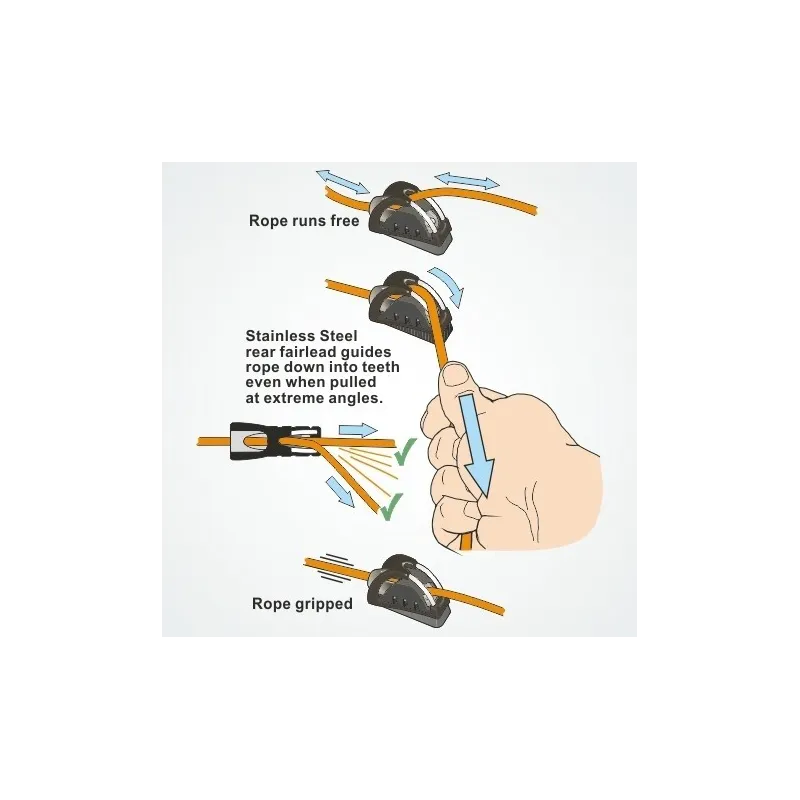 Rope runs free

Stainless Steel rear fairlead guides rope down into teeth even when pulled at extreme angles.

Rope gripped