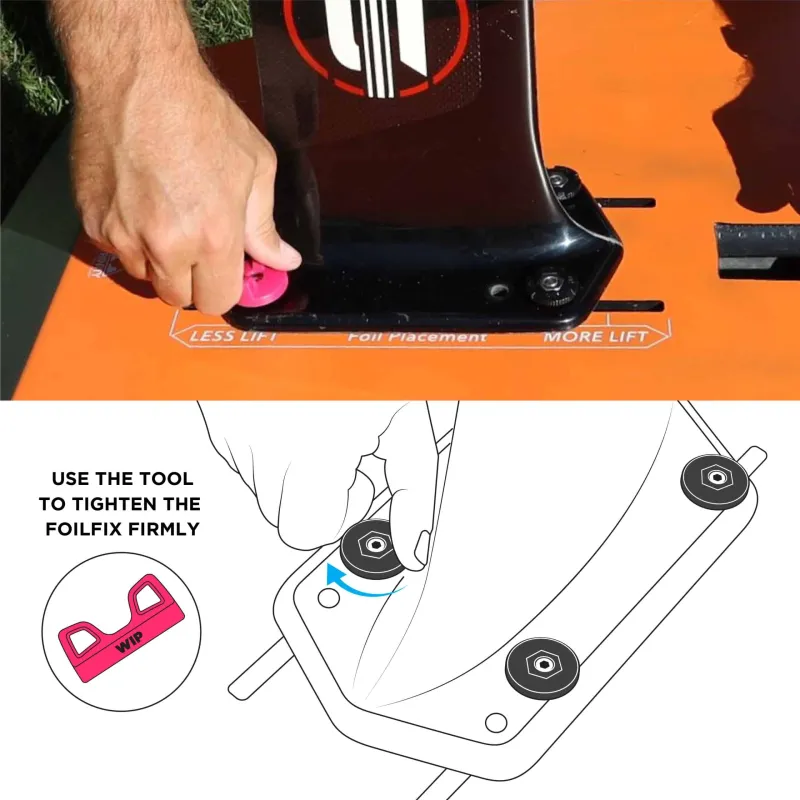 LESS LIFT Foil Placement MORE LIFT

USE THE TOOL TO TIGHTEN THE FOILFIX FIRMLY

WIP