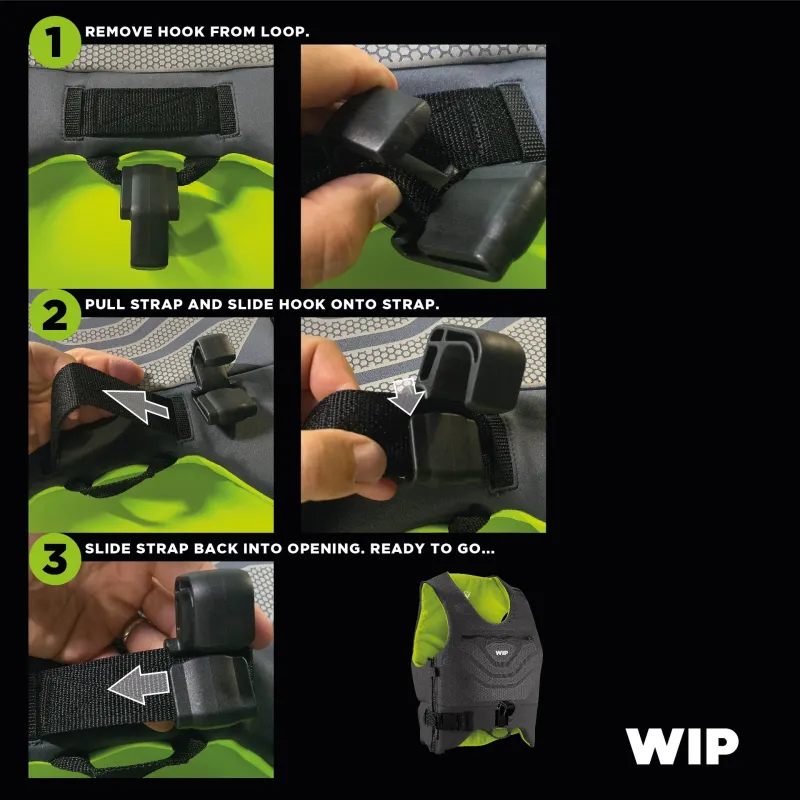 1 REMOVE HOOK FROM LOOP.

2 PULL STRAP AND SLIDE HOOK ONTO STRAP.

3 SLIDE STRAP BACK INTO OPENING. READY TO GO...

WIP

WIP